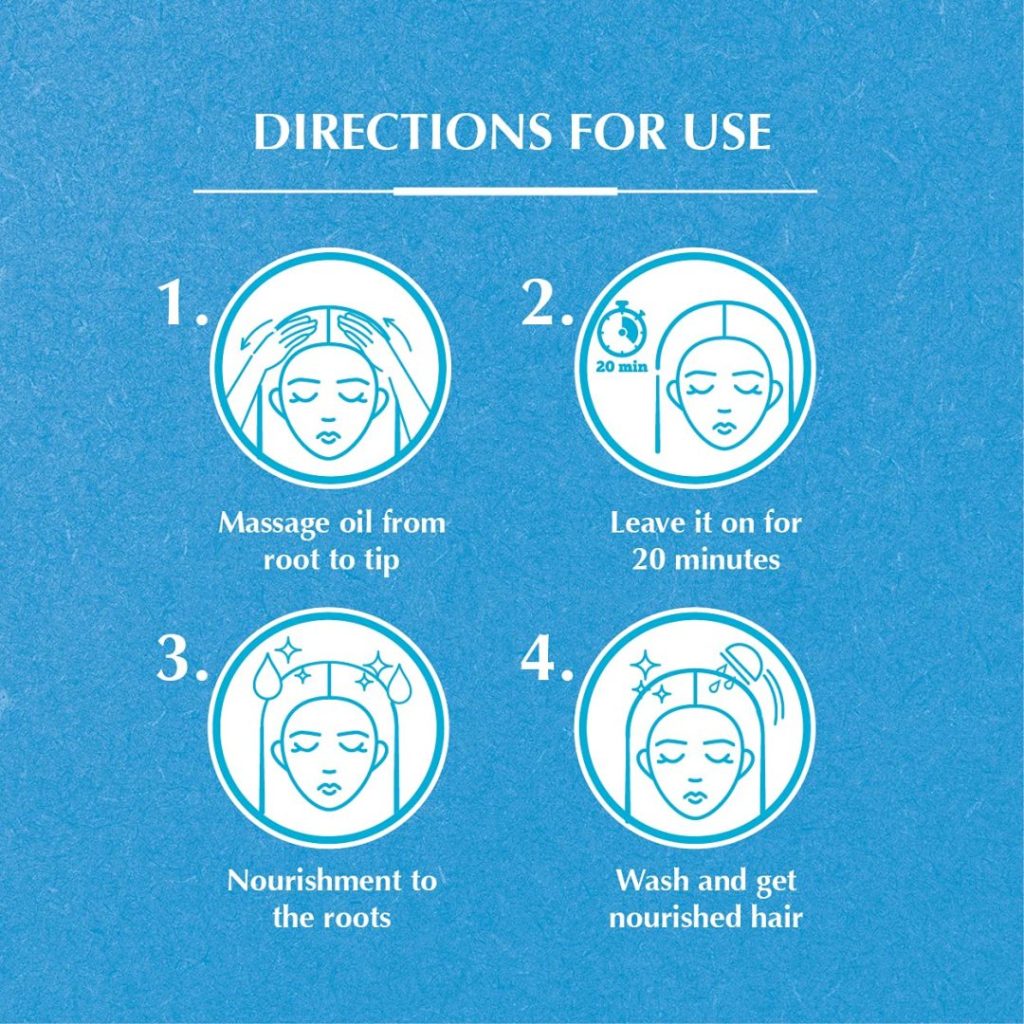 DIRECTIONS FOR USE

1.

Massage oil from root to tip

2.

20 min

Leave it on for 20 minutes

3.

Nourishment to the roots

4.

Wash and get nourished hair