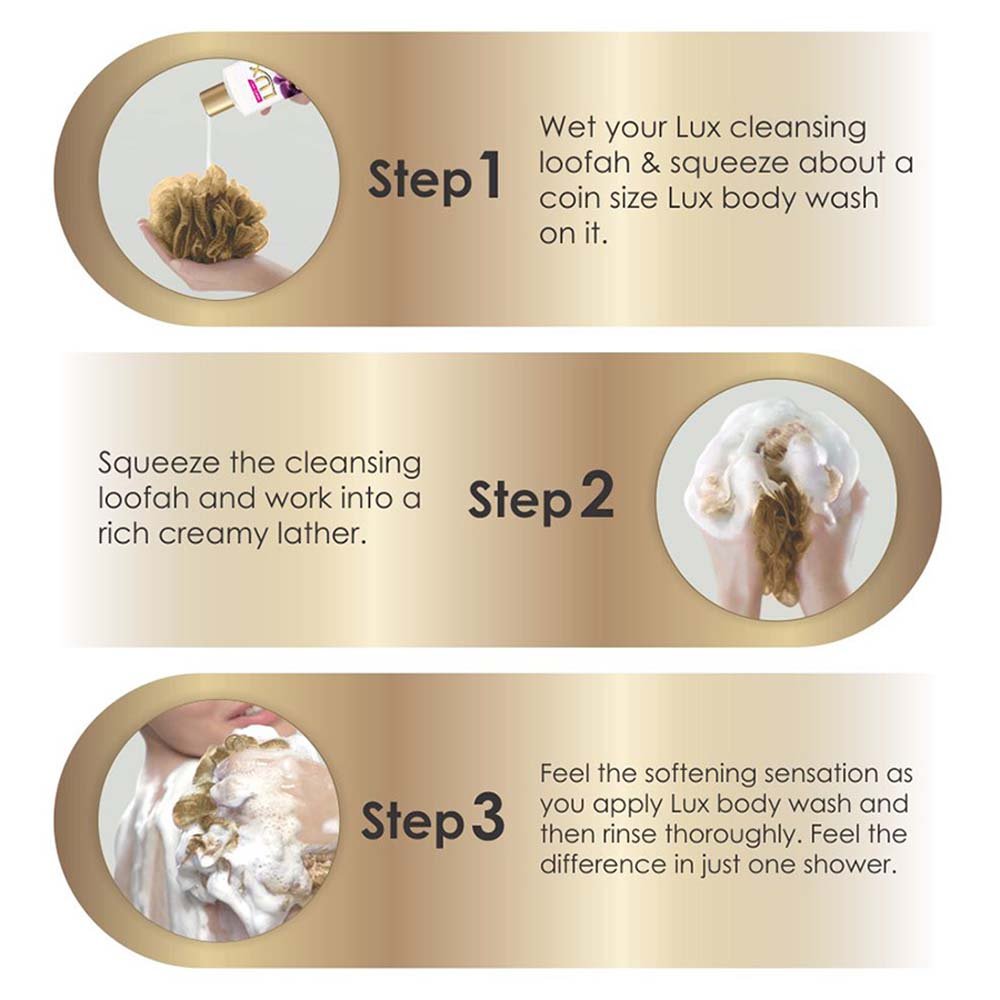 Step 1

Wet your Lux cleansing loofah & squeeze about a coin size Lux body wash on it.

Squeeze the cleansing loofah and work into a rich creamy lather.

Step 2

Step 3

Feel the softening sensation as you apply Lux body wash and then rinse thoroughly. Feel the difference in just one shower.