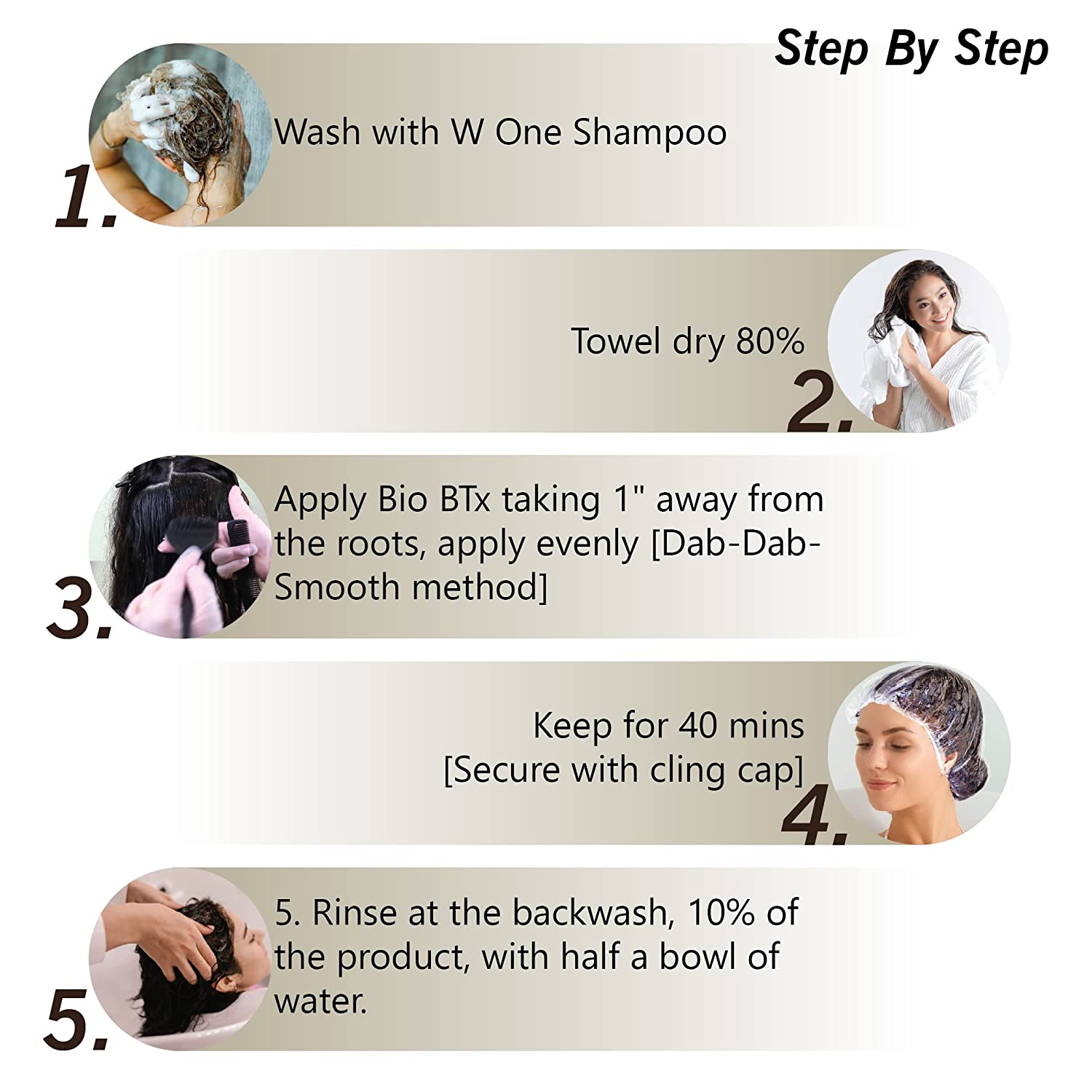 Step By Step

1.
Wash with W One Shampoo

Towel dry 80%
2.

3.
Apply Bio BTx taking 1" away from the roots, apply evenly [Dab-Dab-Smooth method]

Keep for 40 mins
[Secure with cling cap]
4.

5.
5. Rinse at the backwash, 10% of the product, with half a bowl of water.