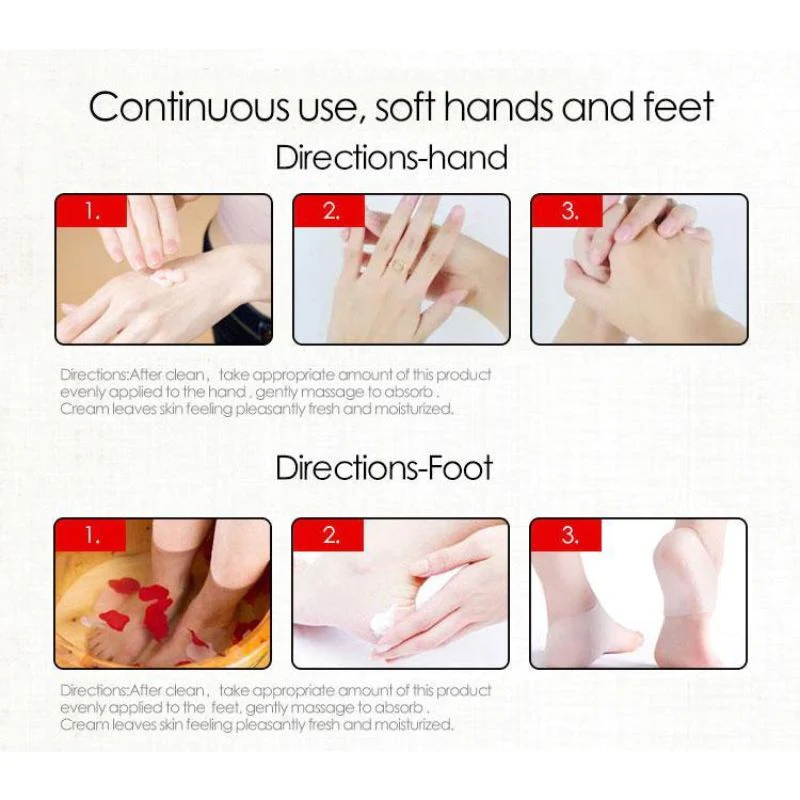 Continuous use, soft hands and feet

Directions-hand

1.

2.

3.

Directions:After clean， take appropriate amount of this product evenly applied to the hand , gently massage to absorb . Cream leaves skin feeling pleasantly fresh and moisturized.

Directions-Foot

1.

2.

3.

Directions:After clean， take appropriate amount of this product evenly applied to the feet, gently massage to absorb . Cream leaves skin feeling pleasantly fresh and moisturized.