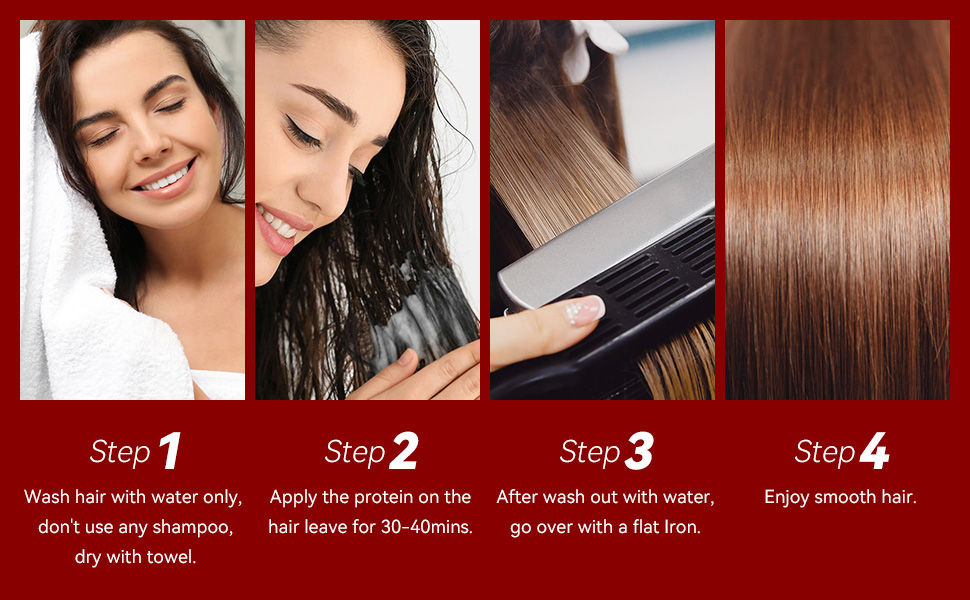 Step 1
Wash hair with water only, don't use any shampoo, dry with towel.

Step 2
Apply the protein on the hair leave for 30-40mins.

Step 3
After wash out with water, go over with a flat Iron.

Step 4
Enjoy smooth hair.