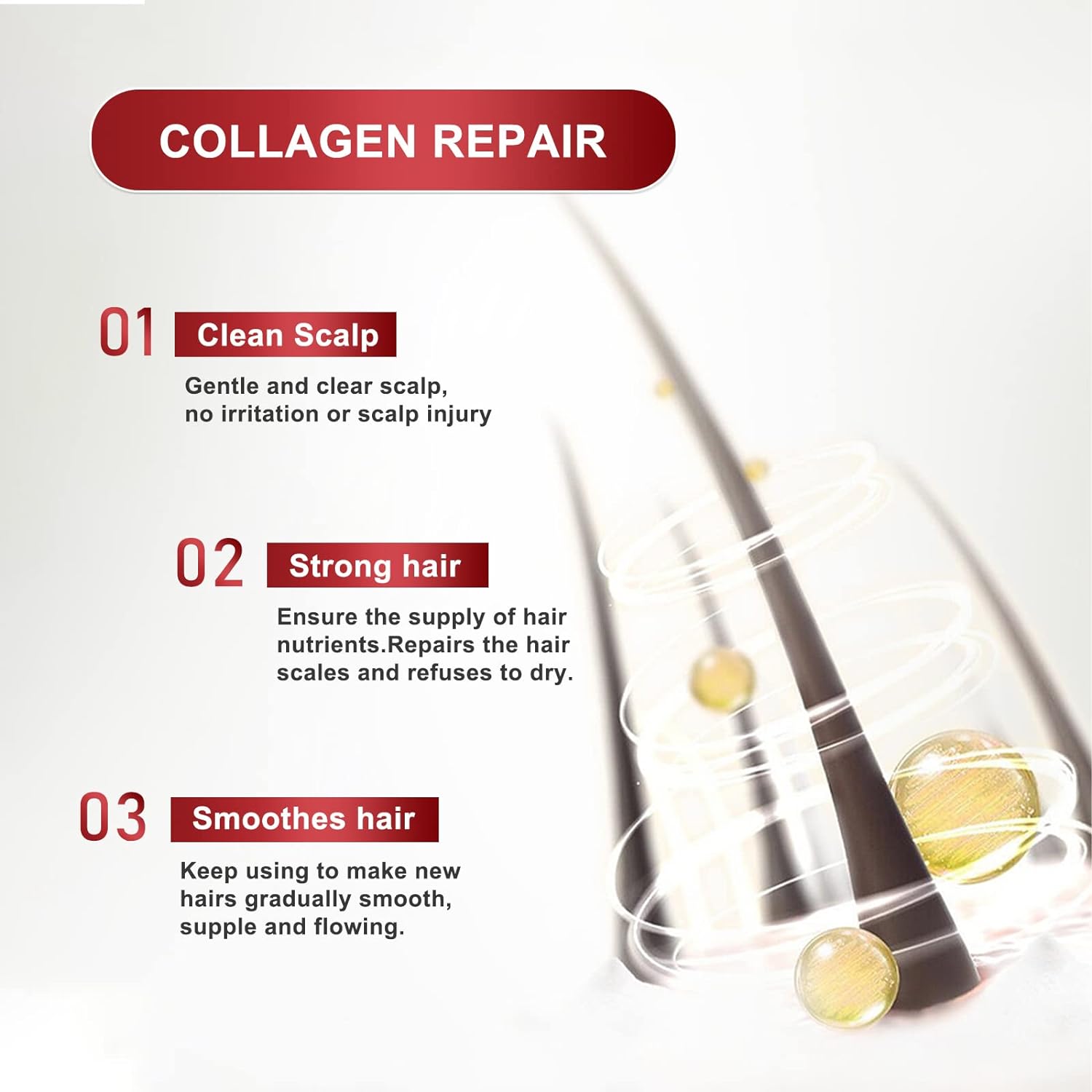 COLLAGEN REPAIR

01 Clean Scalp

Gentle and clear scalp, no irritation or scalp injury

02 Strong hair

Ensure the supply of hair nutrients.Repairs the hair scales and refuses to dry.

03 Smoothes hair

Keep using to make new hairs gradually smooth, supple and flowing.