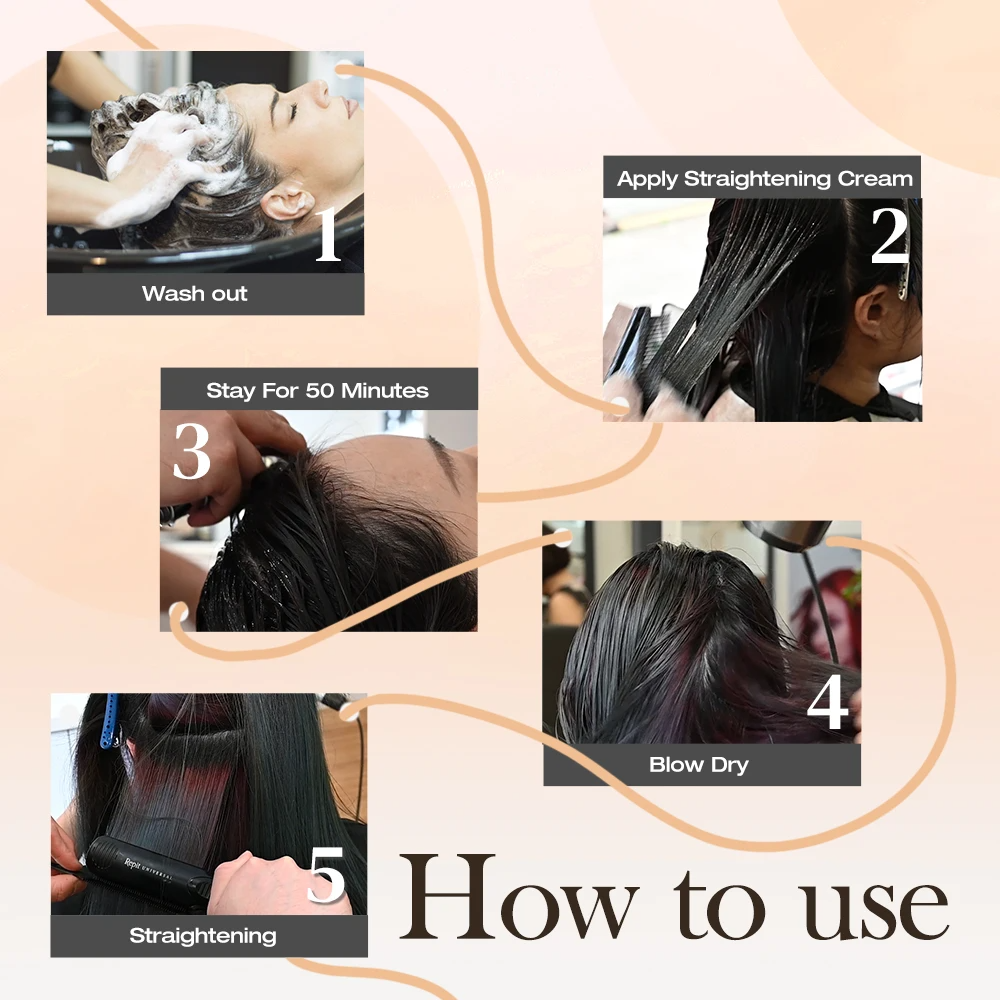 1
Wash out

Apply Straightening Cream
2

Stay For 50 Minutes
3

4
Blow Dry

Repit UNIVERSAL
5
Straightening

How to use