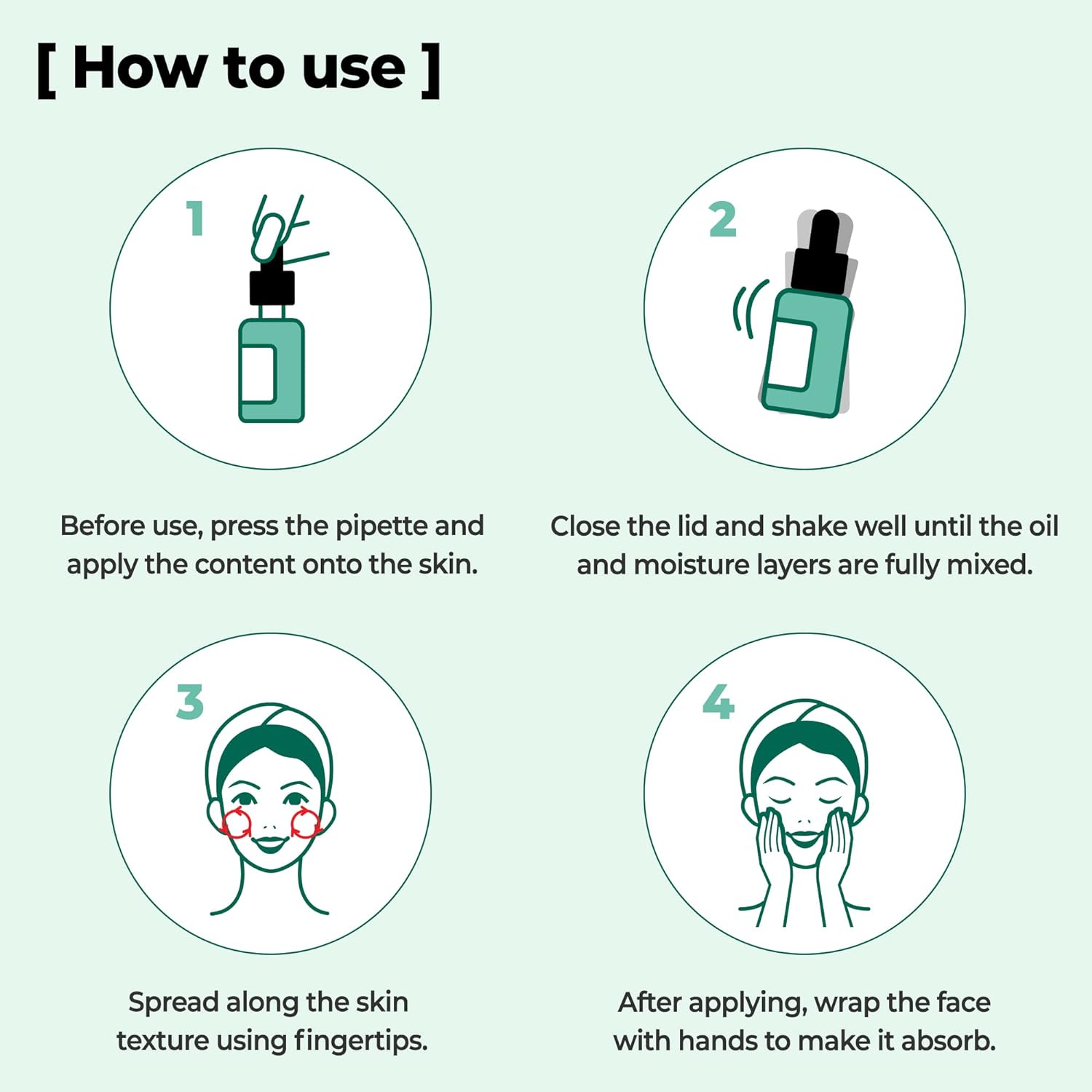 [ How to use ]

1

Before use, press the pipette and apply the content onto the skin.

2

Close the lid and shake well until the oil and moisture layers are fully mixed.

3

Spread along the skin texture using fingertips.

4

After applying, wrap the face with hands to make it absorb.