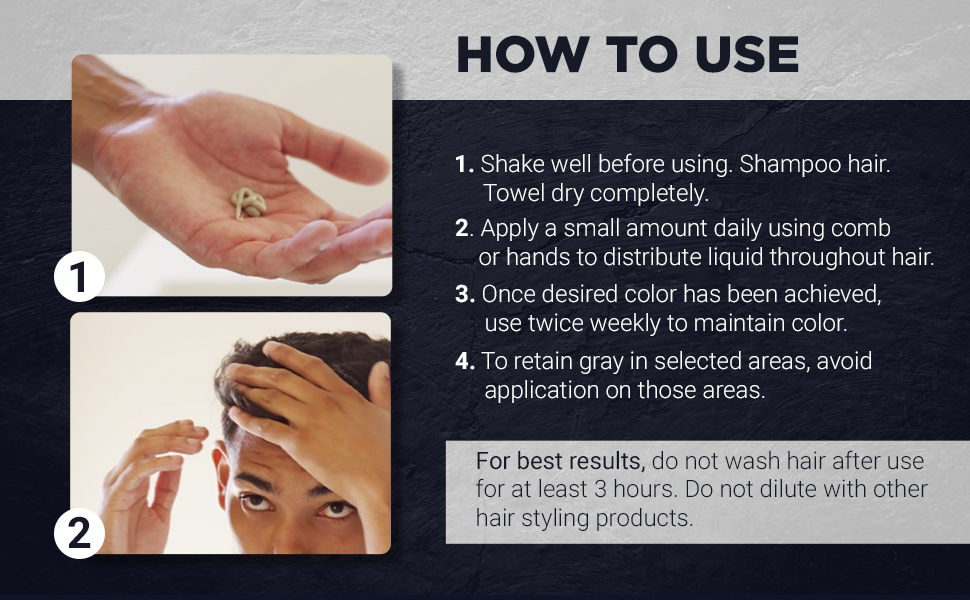 HOW TO USE

1

2

1. Shake well before using. Shampoo hair. Towel dry completely.

2. Apply a small amount daily using comb or hands to distribute liquid throughout hair.

3. Once desired color has been achieved, use twice weekly to maintain color.

4. To retain gray in selected areas, avoid application on those areas.

For best results, do not wash hair after use for at least 3 hours. Do not dilute with other hair styling products.