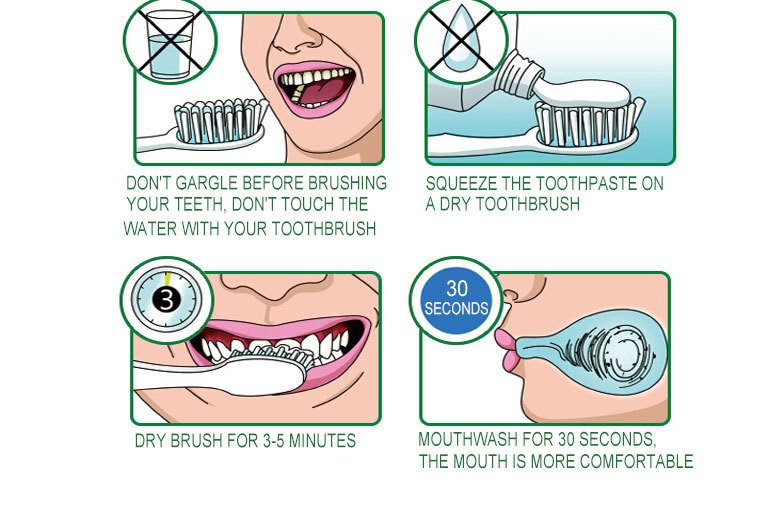 DON'T GARGLE BEFORE BRUSHING YOUR TEETH, DON'T TOUCH THE WATER WITH YOUR TOOTHBRUSH

SQUEEZE THE TOOTHPASTE ON A DRY TOOTHBRUSH

3

DRY BRUSH FOR 3-5 MINUTES

30 SECONDS

MOUTHWASH FOR 30 SECONDS, THE MOUTH IS MORE COMFORTABLE