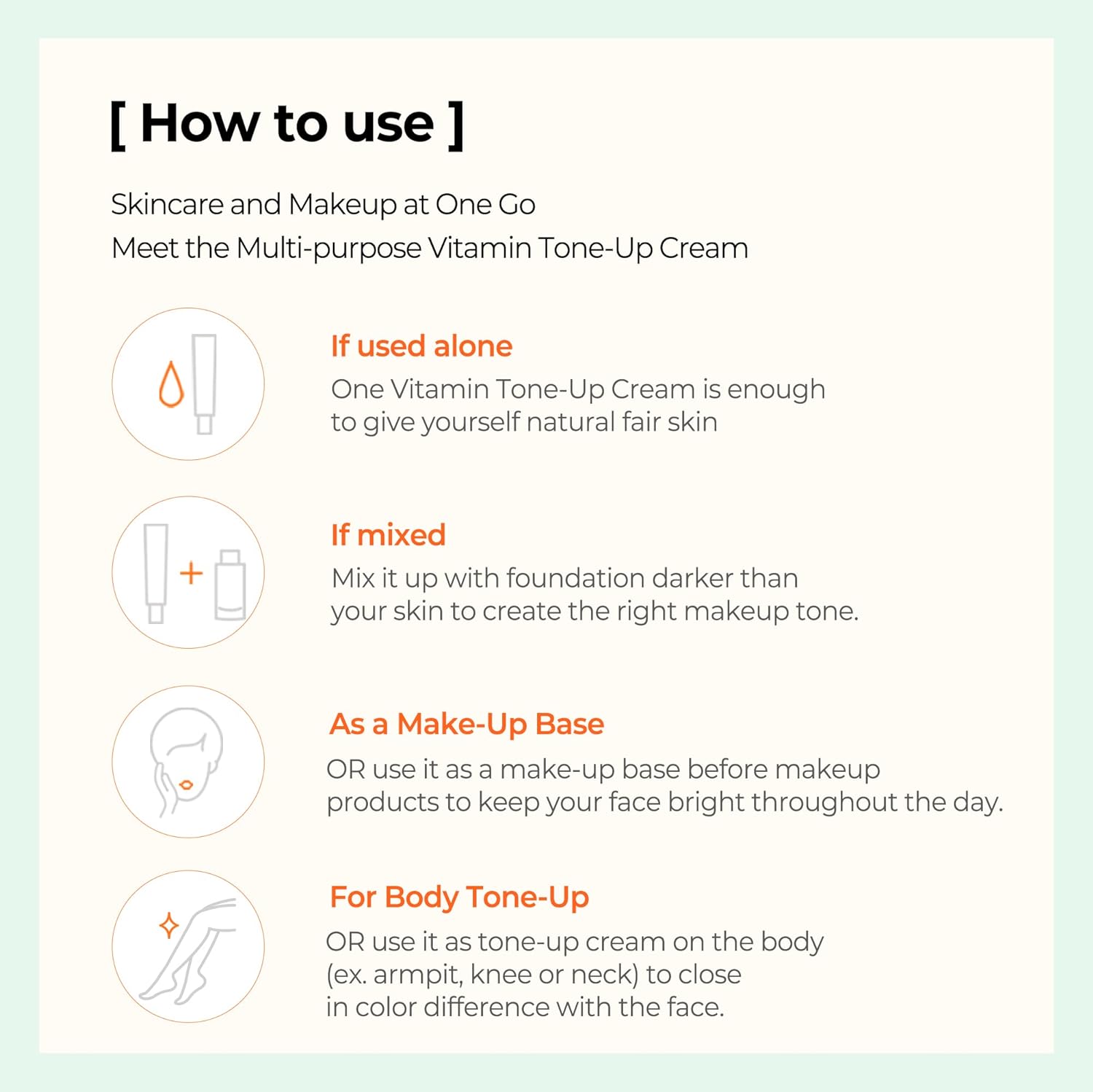 [ How to use ]

Skincare and Makeup at One Go
Meet the Multi-purpose Vitamin Tone-Up Cream

If used alone
One Vitamin Tone-Up Cream is enough to give yourself natural fair skin

If mixed
Mix it up with foundation darker than your skin to create the right makeup tone.

As a Make-Up Base
OR use it as a make-up base before makeup products to keep your face bright throughout the day.

For Body Tone-Up
OR use it as tone-up cream on the body (ex. armpit, knee or neck) to close in color difference with the face.