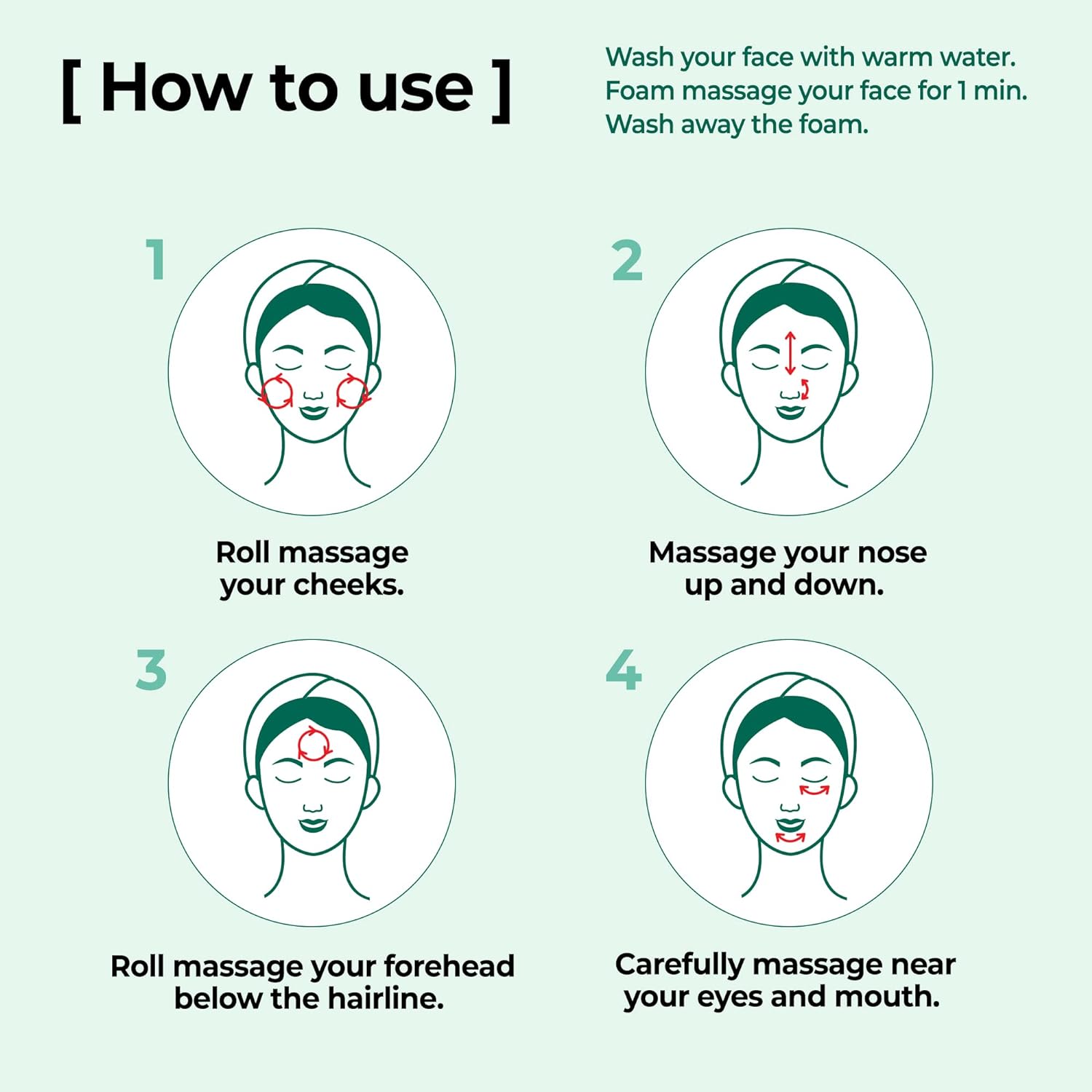 [ How to use ]

Wash your face with warm water.
Foam massage your face for 1 min.
Wash away the foam.

1

Roll massage your cheeks.

2

Massage your nose up and down.

3

Roll massage your forehead below the hairline.

4

Carefully massage near your eyes and mouth.