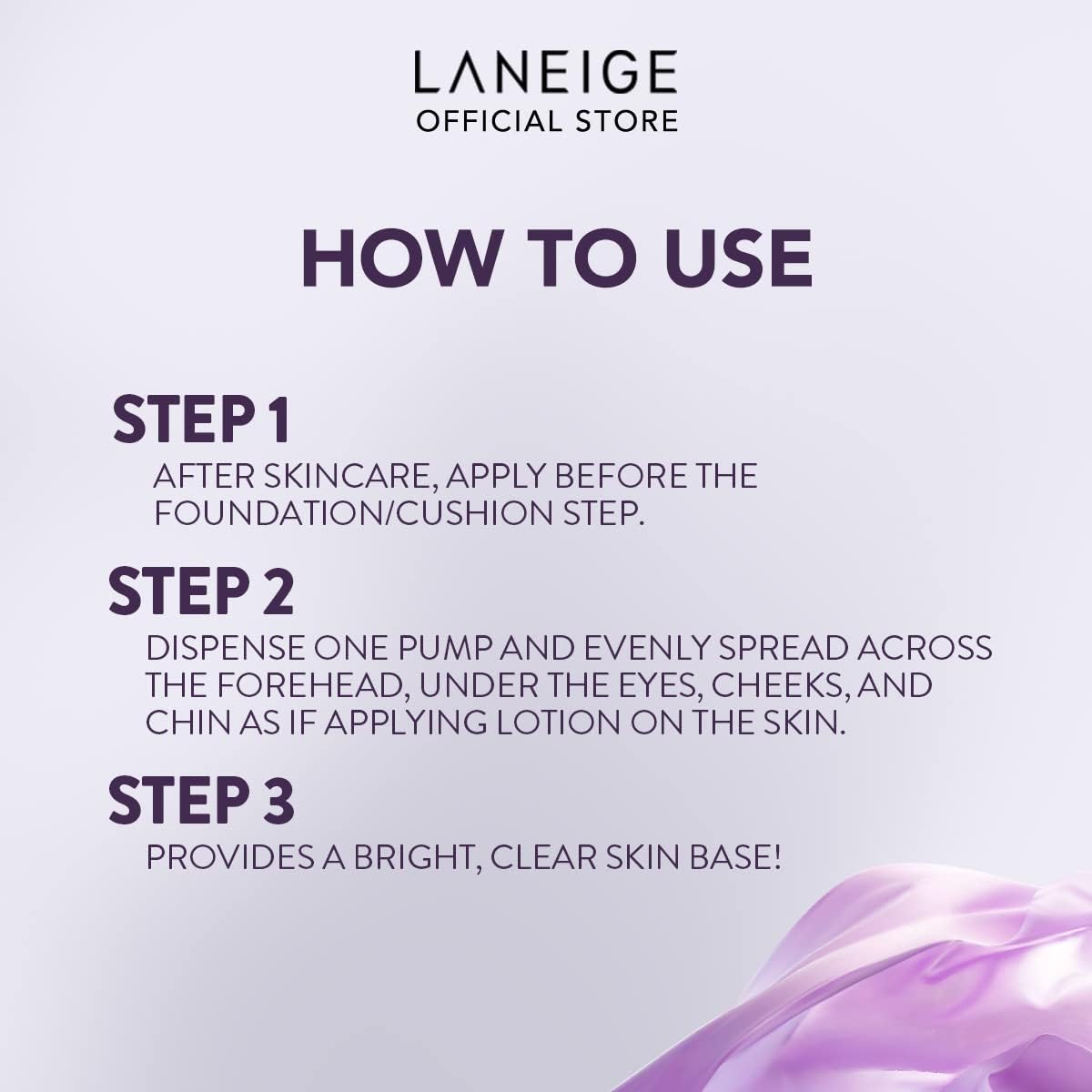 LANEIGE
OFFICIAL STORE

HOW TO USE

STEP 1
AFTER SKINCARE, APPLY BEFORE THE FOUNDATION/CUSHION STEP.

STEP 2
DISPENSE ONE PUMP AND EVENLY SPREAD ACROSS THE FOREHEAD, UNDER THE EYES, CHEEKS, AND CHIN AS IF APPLYING LOTION ON THE SKIN.

STEP 3
PROVIDES A BRIGHT, CLEAR SKIN BASE!